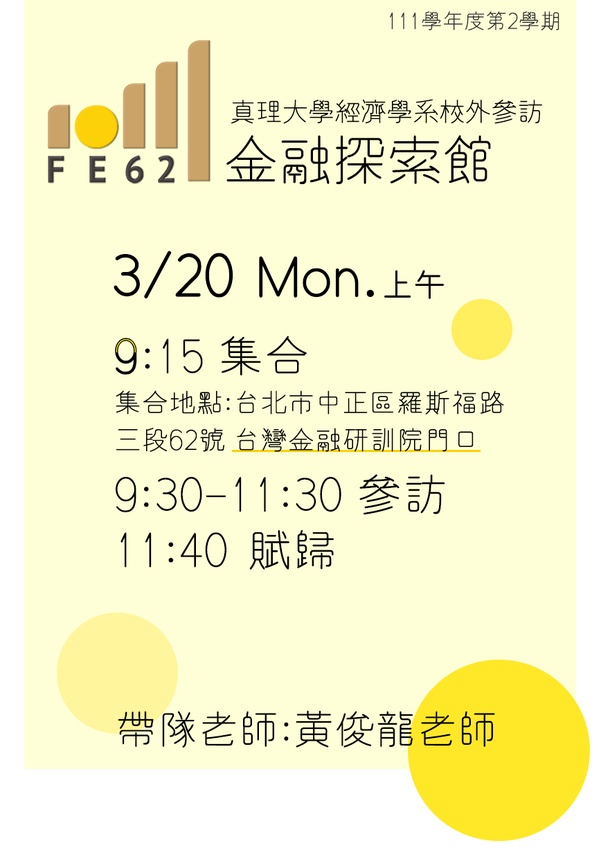 111學年度第2學期

FE62

真理大學經濟學系校外參訪

金融探索館

3/20 Mon.上午

9:15 集合

集合地點:台北市中正區羅斯福路三段62號 台灣金融研訓院門口

9:30-11:30 參訪

11:40 賦歸

帶隊老師:黃俊龍老師